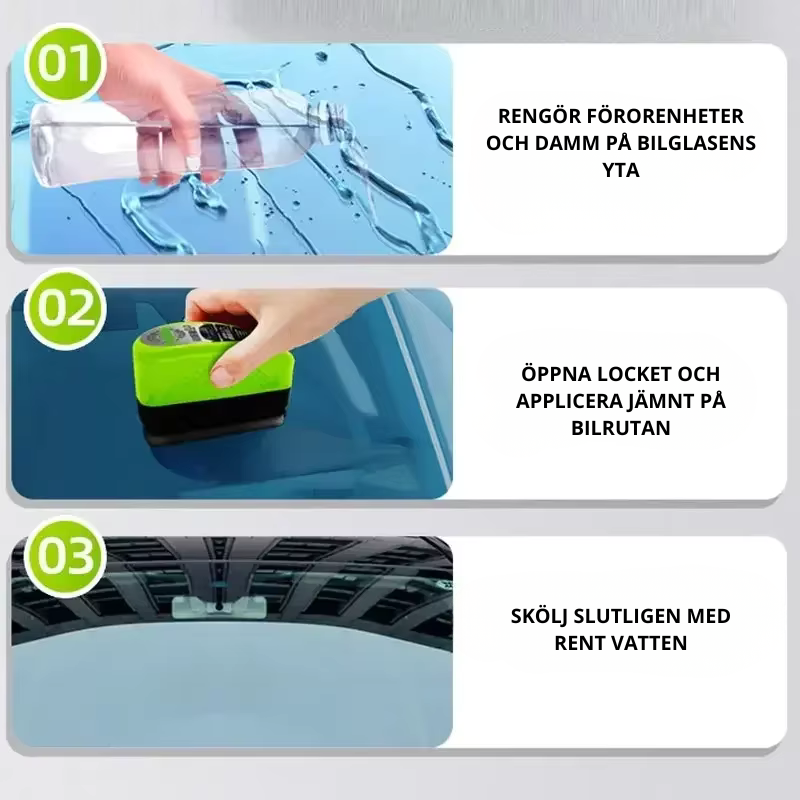 01

RENGÖR FÖRORENHETER OCH DAMM PÅ BILGLASENS YTA

02

ÖPPNA LOCKET OCH APPLICERA JÄMNT PÅ BILRUTAN

03

SKÖLJ SLUTLIGEN MED RENT VATTEN